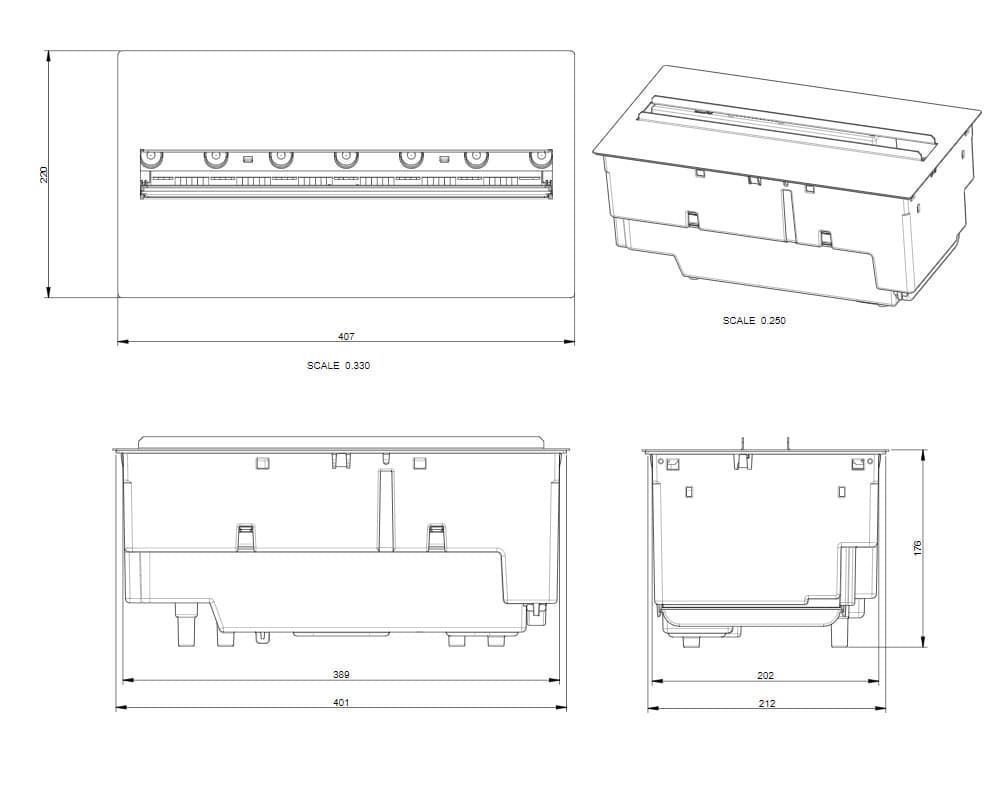 220

407

SCALE 0.330

SCALE 0.250

389

401

176

202

212