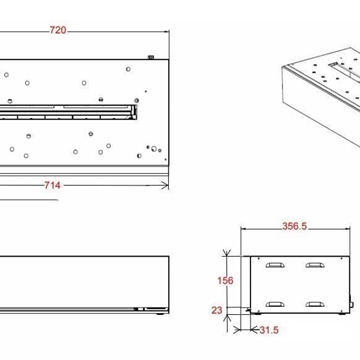 720

714

356.5

156

23

31.5