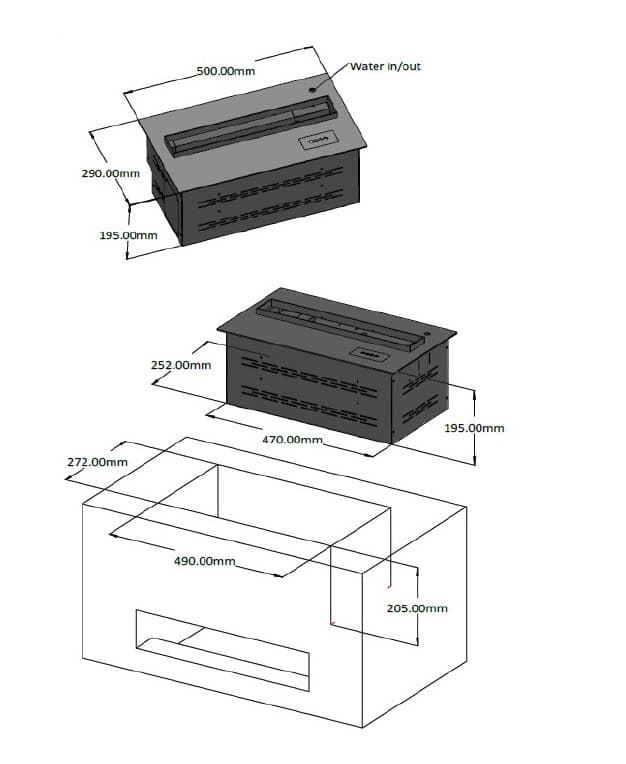 500.00mm
Water in/out
290.00mm
195.00mm
252.00mm
470.00mm
195.00mm
272.00mm
490.00mm
205.00mm