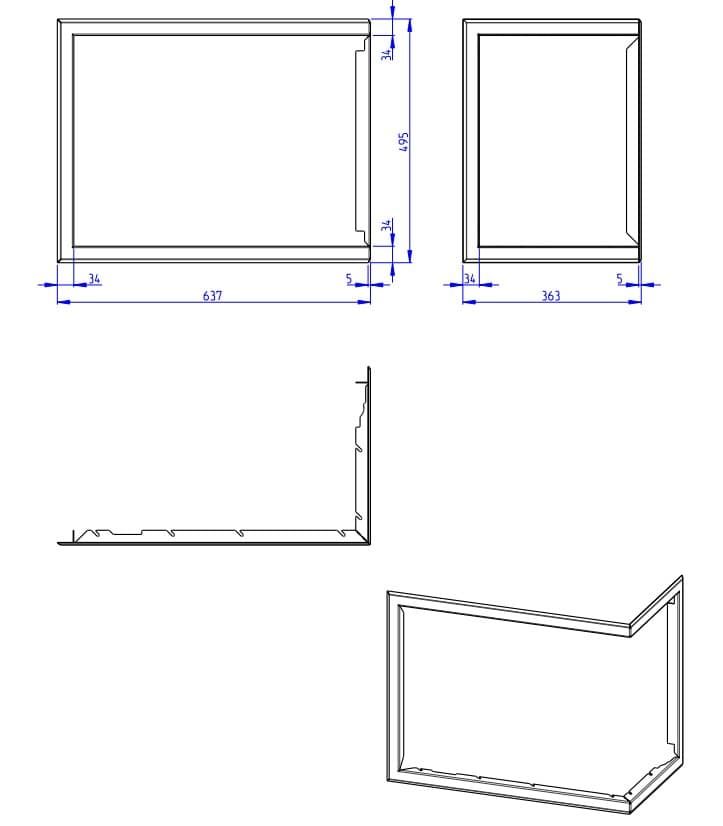 34
495
34
34
5
637
34
5
363